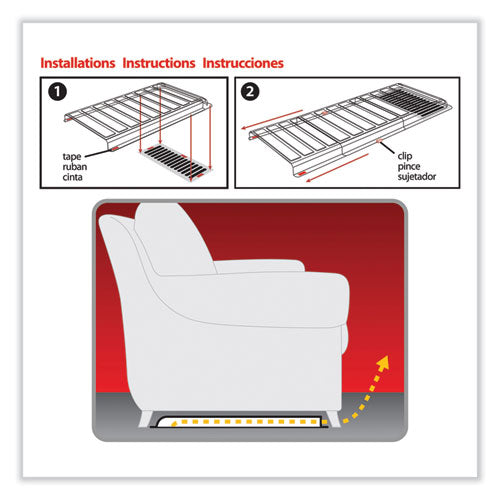 Installations Instructions Instrucciones

1

tape
ruban
cinta

2

clip
pince
sujetador