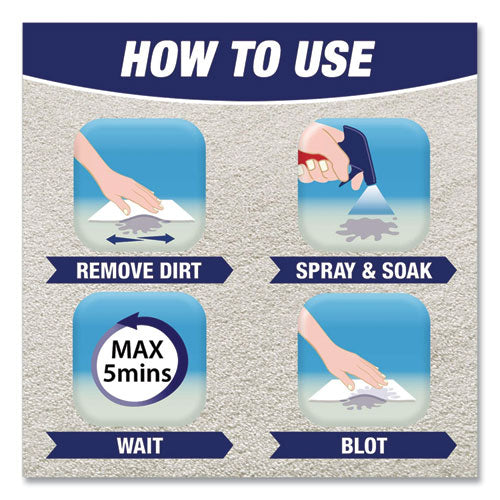 HOW TO USE

REMOVE DIRT

SPRAY & SOAK

MAX
5mins

WAIT

BLOT