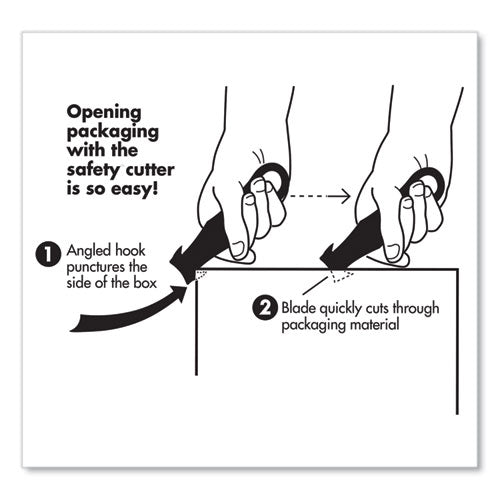 Opening packaging with the safety cutter is so easy!

1 Angled hook punctures the side of the box

2 Blade quickly cuts through packaging material