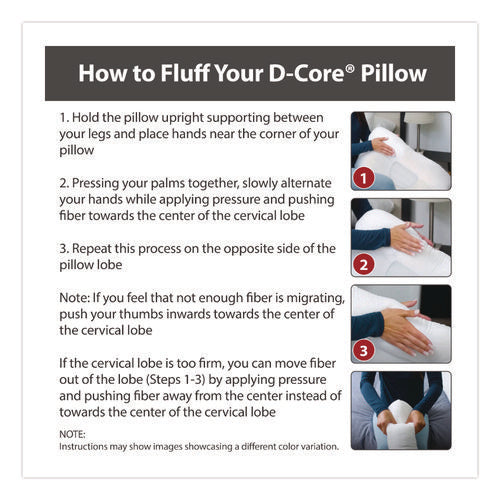 How to Fluff Your D-Core® Pillow

1. Hold the pillow upright supporting between your legs and place hands near the corner of your pillow

2. Pressing your palms together, slowly alternate your hands while applying pressure and pushing fiber towards the center of the cervical lobe

3. Repeat this process on the opposite side of the pillow lobe

Note: If you feel that not enough fiber is migrating, push your thumbs inwards towards the center of the cervical lobe

If the cervical lobe is too firm, you can move fiber out of the lobe (Steps 1-3) by applying pressure and pushing fiber away from the center instead of towards the center of the cervical lobe

NOTE:
Instructions may show images showcasing a different color variation.

1

2

3