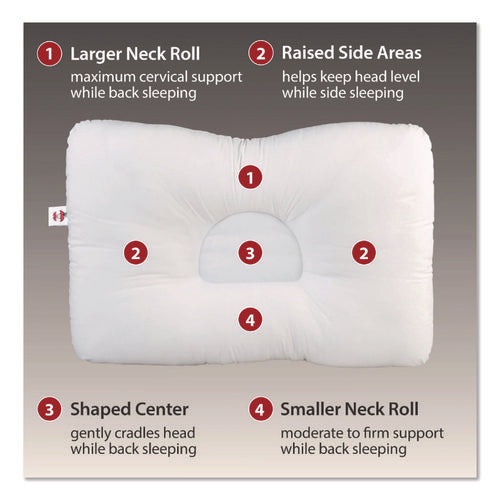 1 Larger Neck Roll
maximum cervical support while back sleeping

2 Raised Side Areas
helps keep head level while side sleeping

1

2

3

2

4

3 Shaped Center
gently cradles head while back sleeping

4 Smaller Neck Roll
moderate to firm support while back sleeping