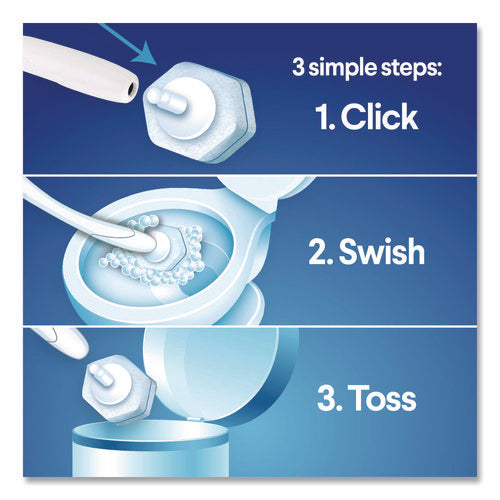 3 simple steps:

1. Click

2. Swish

3. Toss