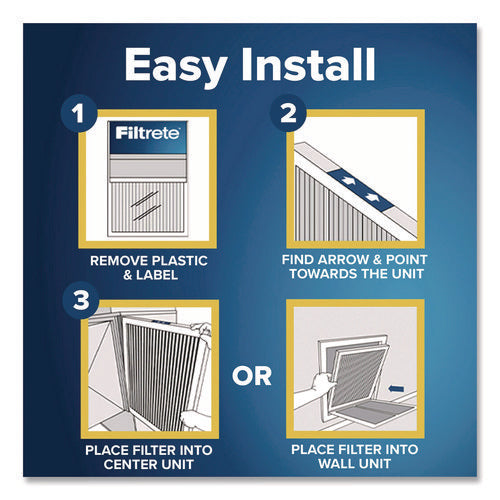 Easy Install

1

Filtrete

REMOVE PLASTIC & LABEL

2

FIND ARROW & POINT TOWARDS THE UNIT

3

PLACE FILTER INTO CENTER UNIT

OR

PLACE FILTER INTO WALL UNIT