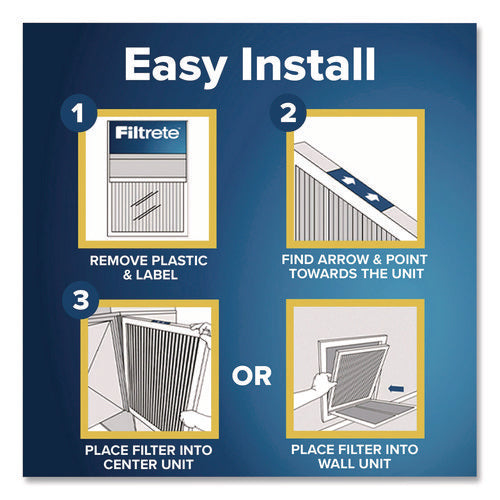 Easy Install

1

Filtrete

REMOVE PLASTIC & LABEL

2

FIND ARROW & POINT TOWARDS THE UNIT

3

PLACE FILTER INTO CENTER UNIT

OR

PLACE FILTER INTO WALL UNIT