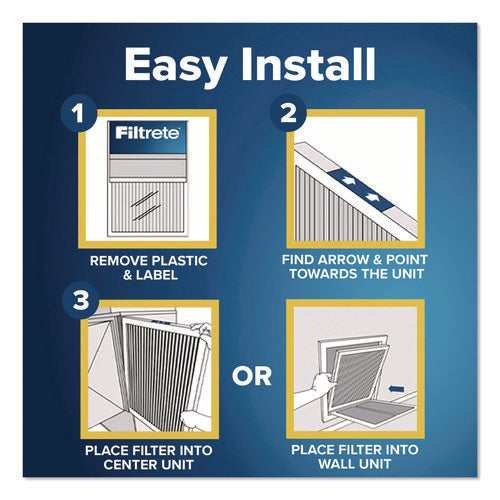 Easy Install

1

Filtrete

REMOVE PLASTIC & LABEL

2

FIND ARROW & POINT TOWARDS THE UNIT

3

PLACE FILTER INTO CENTER UNIT

OR

PLACE FILTER INTO WALL UNIT