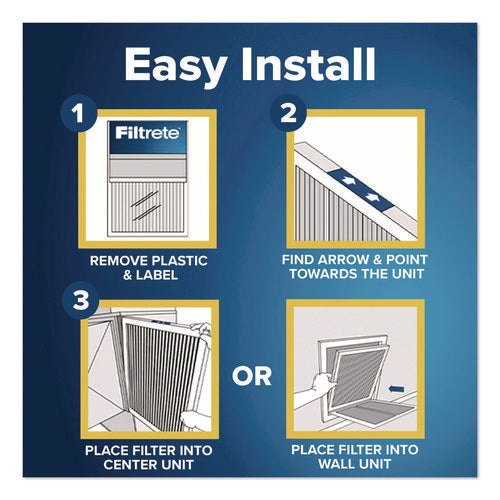 Easy Install

1

Filtrete

REMOVE PLASTIC & LABEL

2

FIND ARROW & POINT TOWARDS THE UNIT

3

PLACE FILTER INTO CENTER UNIT

OR

PLACE FILTER INTO WALL UNIT