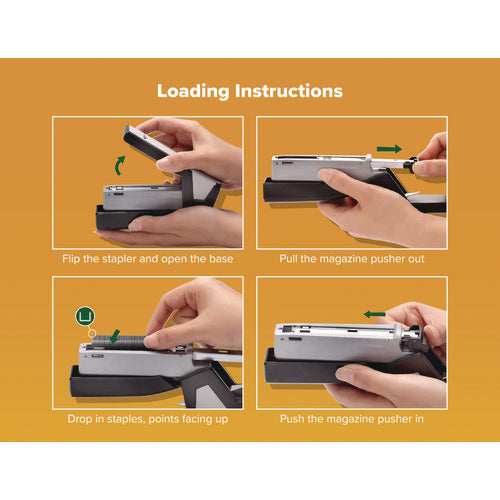 Loading Instructions

Flip the stapler and open the base

Pull the magazine pusher out

Drop in staples, points facing up

Push the magazine pusher in