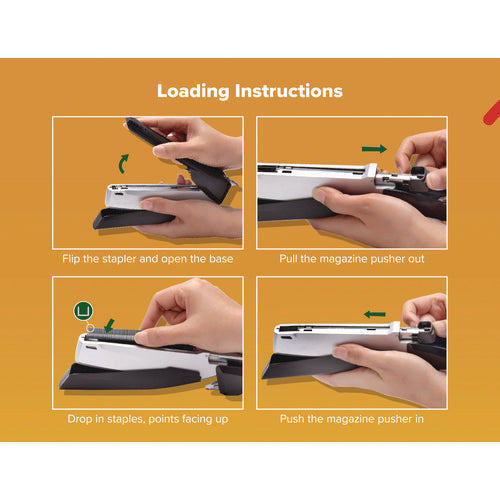 Loading Instructions

Flip the stapler and open the base

Pull the magazine pusher out

Drop in staples, points facing up

Push the magazine pusher in