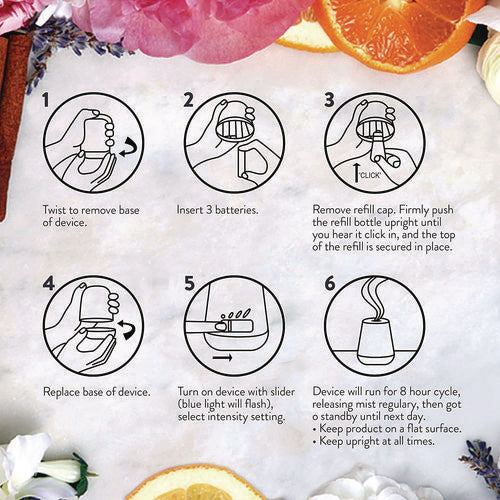 1

Twist to remove base of device.

2

Insert 3 batteries.

3

'CLICK'

Remove refill cap. Firmly push the refill bottle upright until you hear it click in, and the top of the refill is secured in place.

4

Replace base of device.

5

Turn on device with slider (blue light will flash), select intensity setting.

6

Device will run for 8 hour cycle, releasing mist regulary, then got o standby until next day.
• Keep product on a flat surface.
• Keep upright at all times.